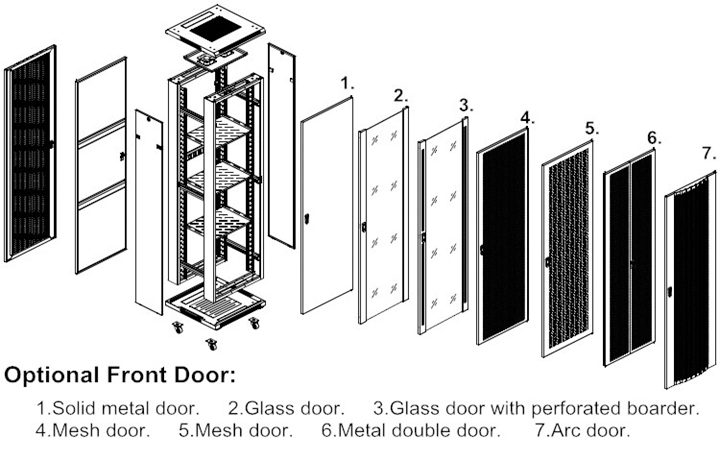 1.

2.

3.

4.

5.

6.

7.

Optional Front Door:

1.Solid metal door. 2.Glass door. 3.Glass door with perforated boarder.
4.Mesh door. 5.Mesh door. 6.Metal double door. 7.Arc door.